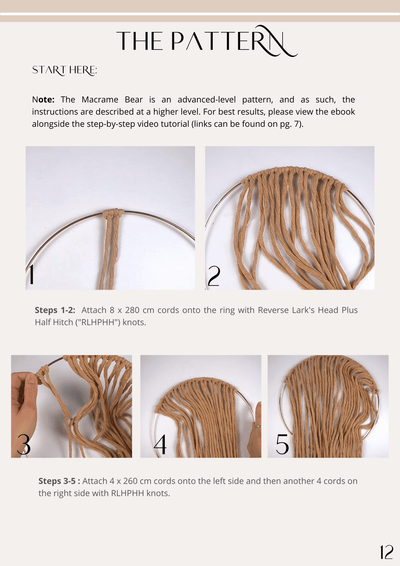 THE PATTERN

START HERE:

Note: The Macrame Bear is an advanced-level pattern, and as such, the instructions are described at a higher level. For best results, please view the ebook alongside the step-by-step video tutorial (links can be found on pg. 7).

1

2

Steps 1-2: Attach 8 x 280 cm cords onto the ring with Reverse Lark's Head Plus Half Hitch ("RLHPHH") knots.

3

4

5

Steps 3-5 : Attach 4 x 260 cm cords onto the left side and then another 4 cords on the right side with RLHPHH knots.

12